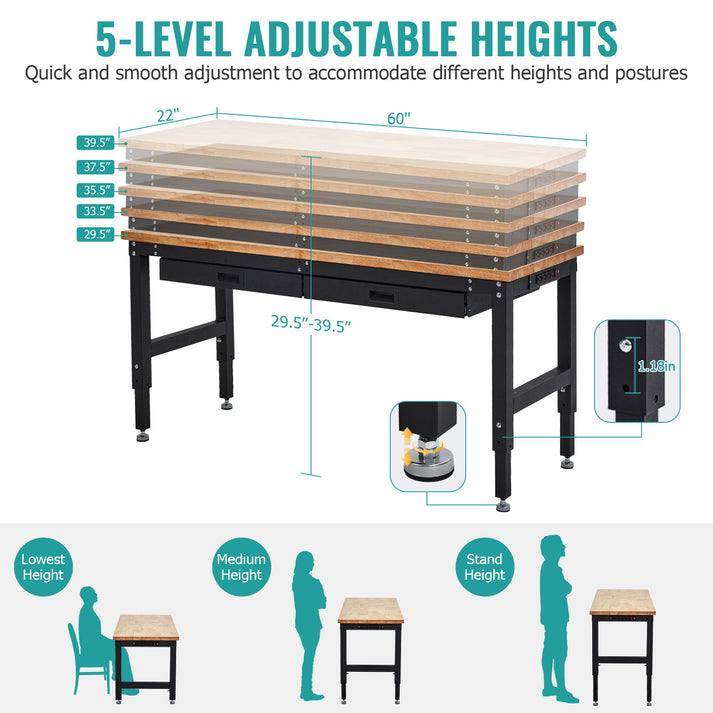 5-LEVEL ADJUSTABLE HEIGHTS

Quick and smooth adjustment to accommodate different heights and postures

22"

60"

39.5"

37.5"

35.5"

33.5"

29.5"

29.5"-39.5"

1.18in

Lowest Height

Medium Height

Stand Height